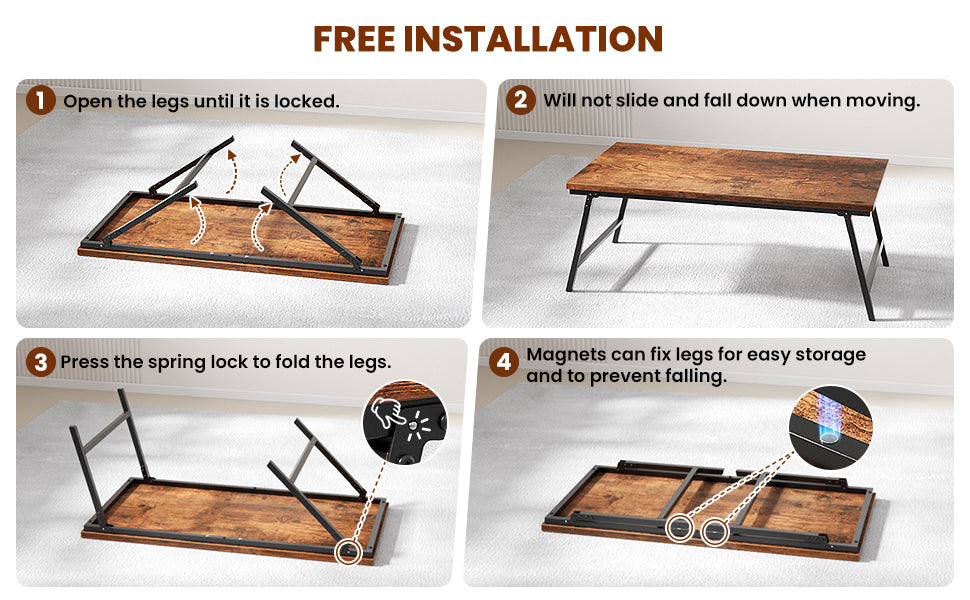 FREE INSTALLATION

1 Open the legs until it is locked.

2 Will not slide and fall down when moving.

3 Press the spring lock to fold the legs.

4 Magnets can fix legs for easy storage and to prevent falling.