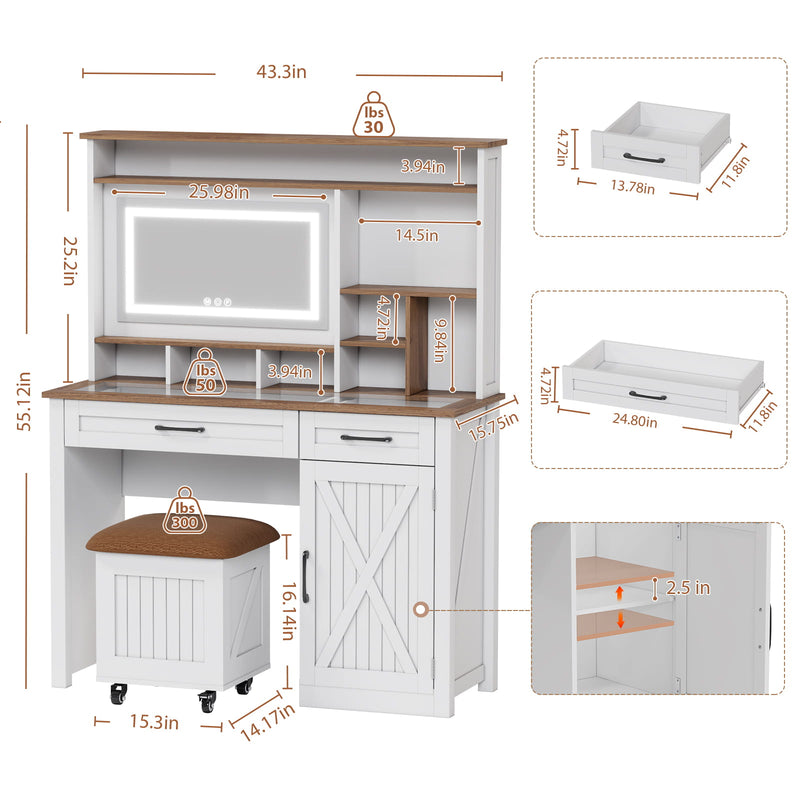 43.3in

lbs
30

3.94in

25.98in

14.5in

25.2in

4.72in

9.84in

lbs
50

3.94in

55.12in

15.75in

lbs
300

16.14in

15.3in

14.17in

4.72in

13.78in

11.8in

4.72in

24.80in

11.8in

2.5 in