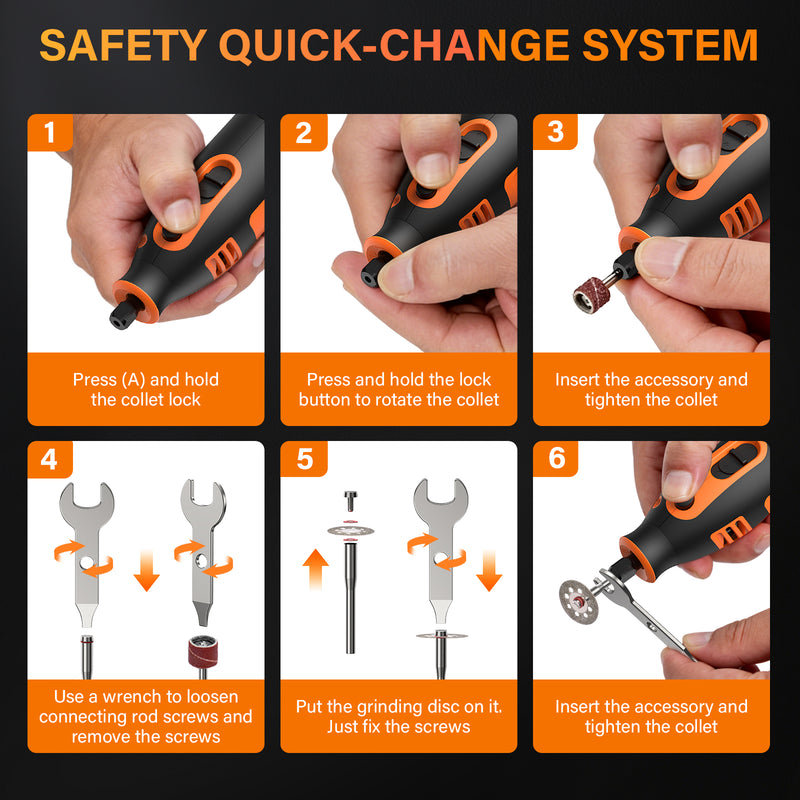 SAFETY QUICK-CHANGE SYSTEM

1

Press (A) and hold the collet lock

2

Press and hold the lock button to rotate the collet

3

Insert the accessory and tighten the collet

4

Use a wrench to loosen connecting rod screws and remove the screws

5

Put the grinding disc on it. Just fix the screws

6

Insert the accessory and tighten the collet