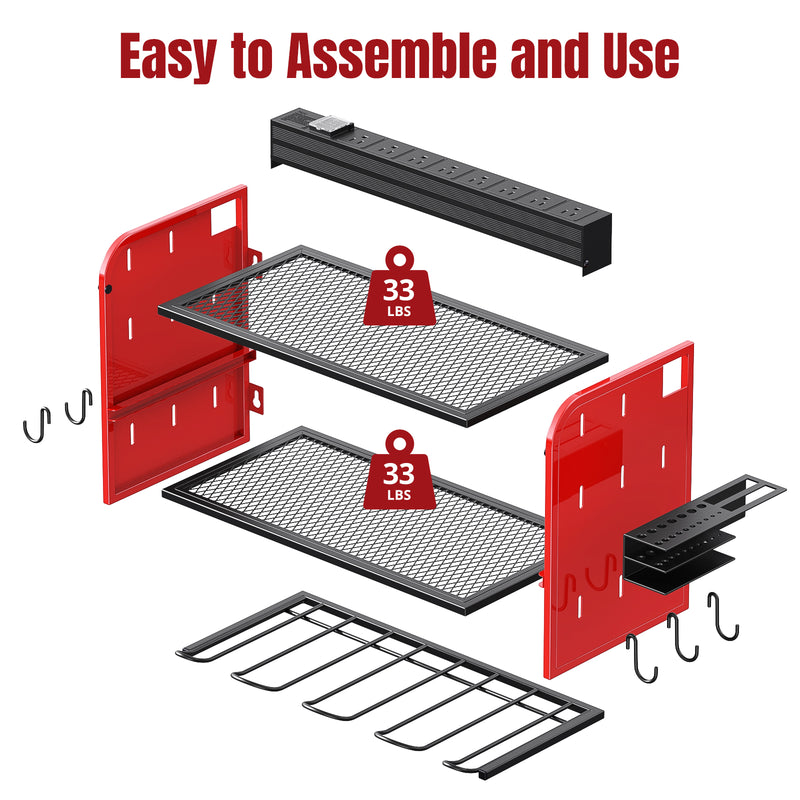 Easy to Assemble and Use

33
LBS

33
LBS