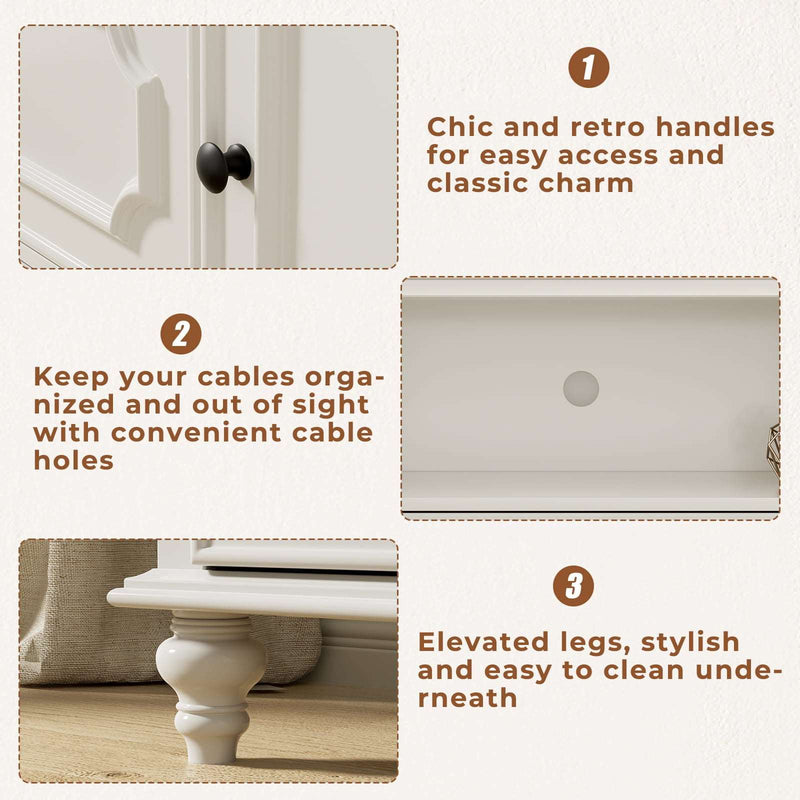 1

Chic and retro handles for easy access and classic charm

2

Keep your cables organized and out of sight with convenient cable holes

3

Elevated legs, stylish and easy to clean underneath